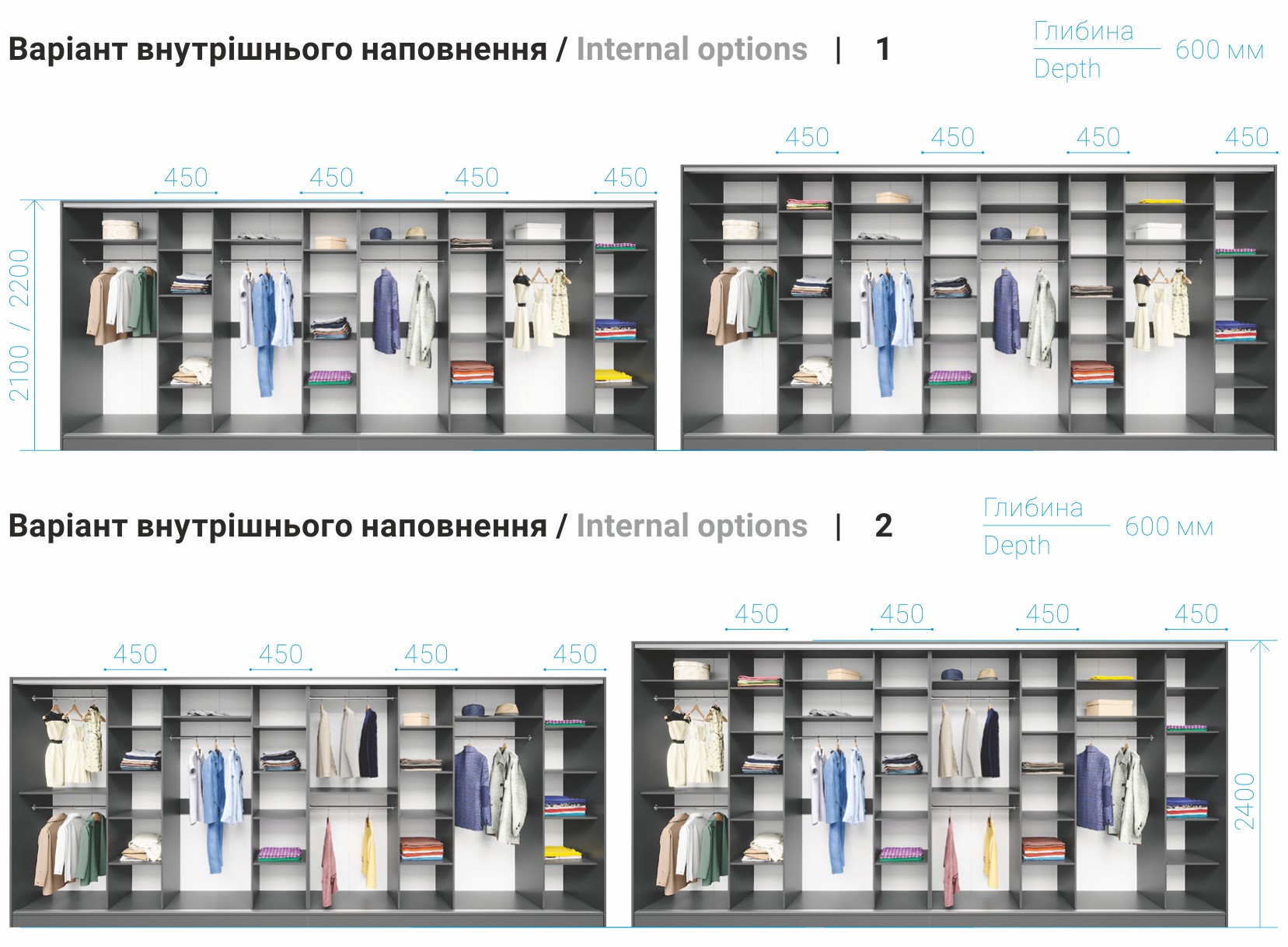 Варіант внутрішнього наповнення / Internal options | 1

Глибина
Depth
600 мм

450 450 450 450

450 450 450 450

2100 / 2200

Варіант внутрішнього наповнення / Internal options | 2

Глибина
Depth
600 мм

450 450 450 450

450 450 450 450

2400