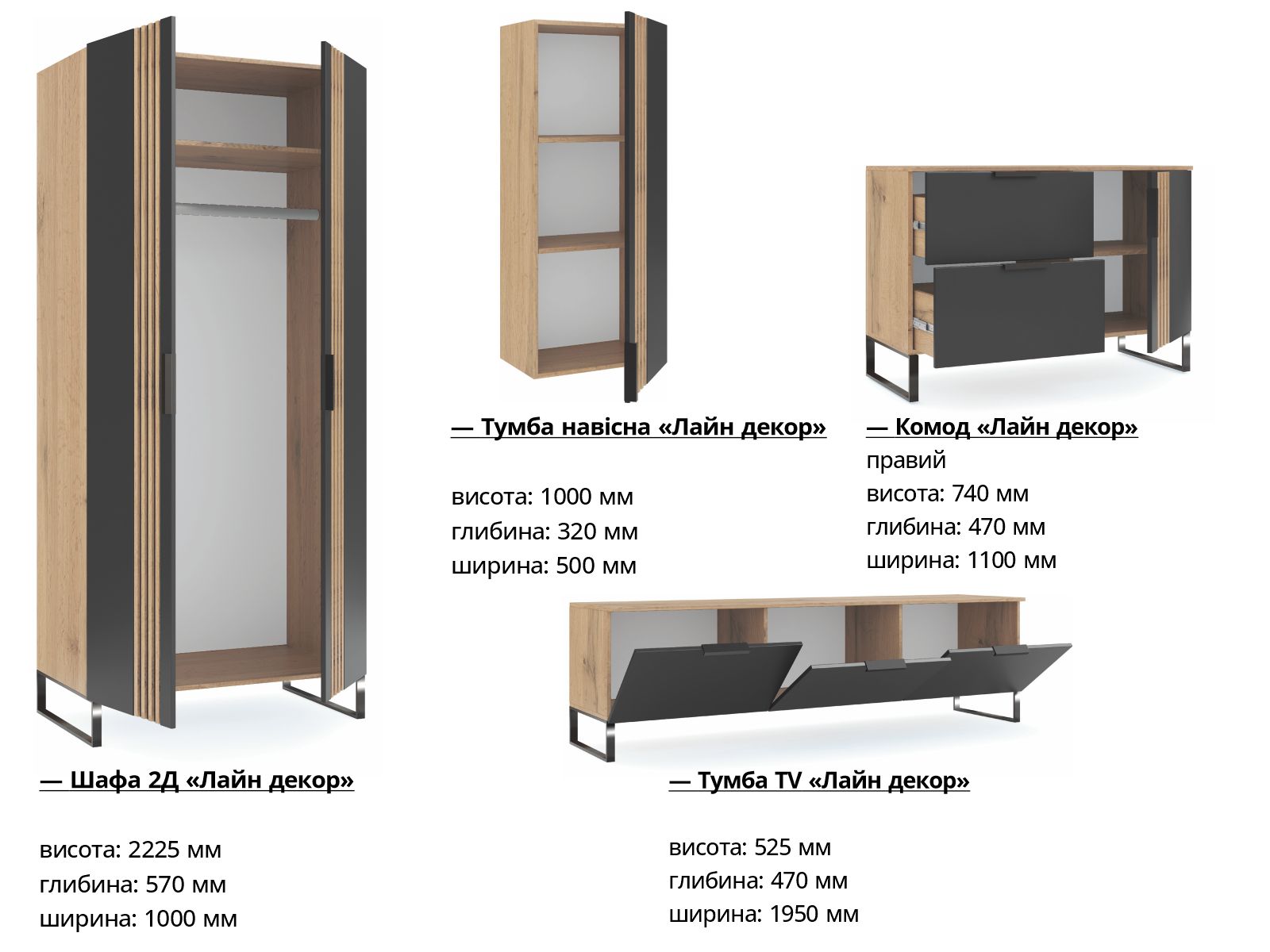 — Тумба навісна «Лайн декор»

висота: 1000 мм
глибина: 320 мм
ширина: 500 мм

— Комод «Лайн декор»
правий
висота: 740 мм
глибина: 470 мм
ширина: 1100 мм

— Шафа 2Д «Лайн декор»

висота: 2225 мм
глибина: 570 мм
ширина: 1000 мм

— Тумба TV «Лайн декор»

висота: 525 мм
глибина: 470 мм
ширина: 1950 мм