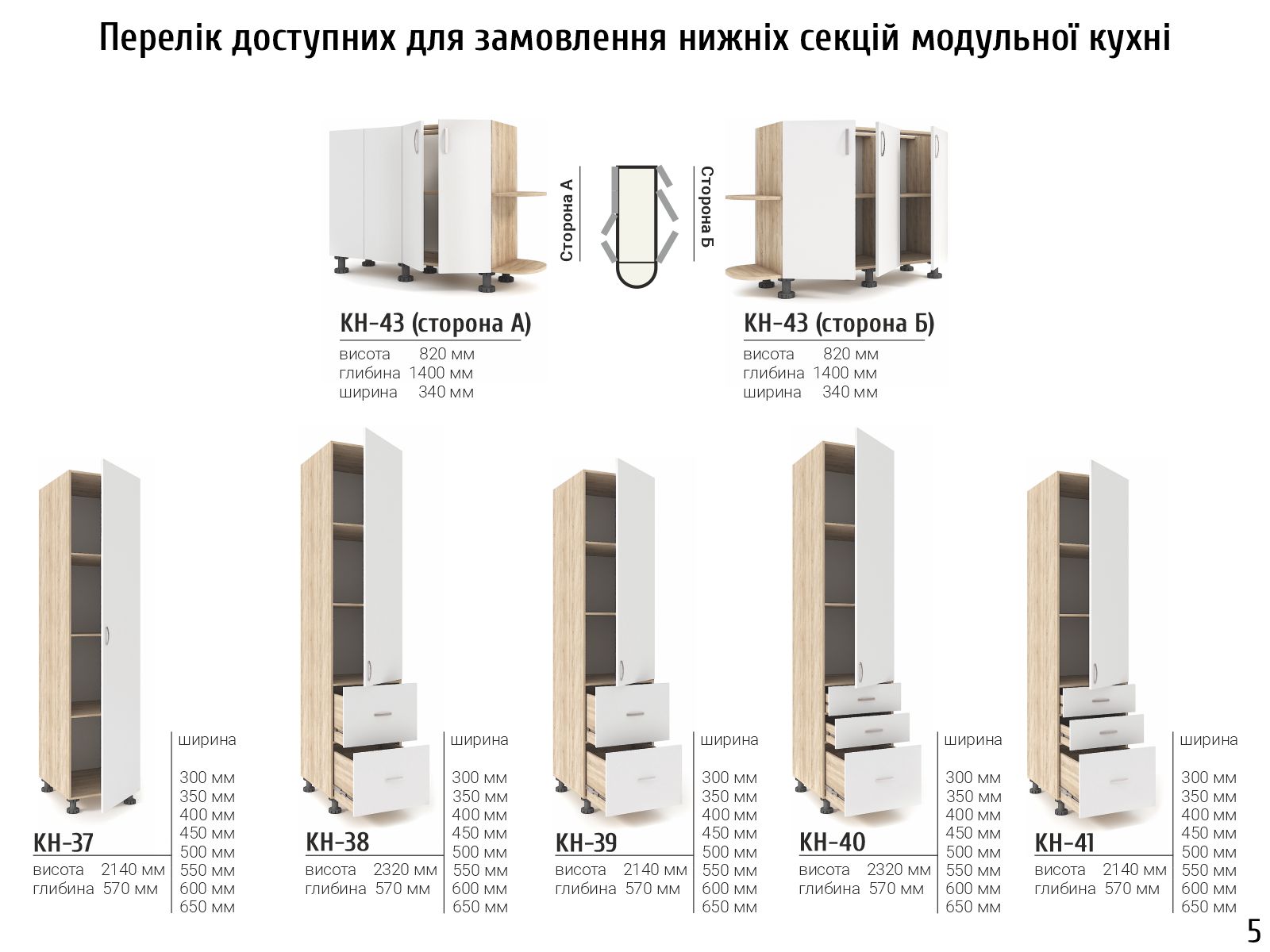 Перелік доступних для замовлення нижніх секцій модульної кухні

Сторона А

Сторона Б

КН-43 (сторона А)
висота 820 мм
глибина 1400 мм
ширина 340 мм

КН-43 (сторона Б)
висота 820 мм
глибина 1400 мм
ширина 340 мм

КН-37
висота 2140 мм
глибина 570 мм

ширина
300 мм
350 мм
400 мм
450 мм
500 мм
550 мм
600 мм
650 мм

КН-38
висота 2320 мм
глибина 570 мм

ширина
300 мм
350 мм
400 мм
450 мм
500 мм
550 мм
600 мм
650 мм

КН-39
висота 2140 мм
глибина 570 мм

ширина
300 мм
350 мм
400 мм
450 мм
500 мм
550 мм
600 мм
650 мм

КН-40
висота 2320 мм
глибина 570 мм

ширина
300 мм
350 мм
400 мм
450 мм
500 мм
550 мм
600 мм
650 мм

КН-41
висота 2140 мм
глибина 570 мм

ширина
300 мм
350 мм
400 мм
450 мм
500 мм
550 мм
600 мм
650 мм

5