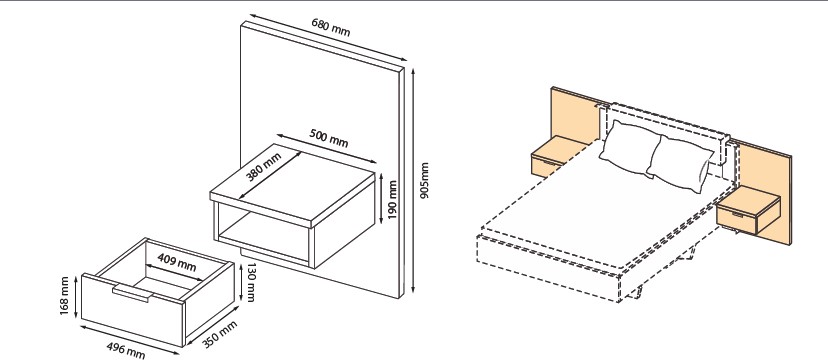 680 mm
500 mm
380 mm
190 mm
905mm
409 mm
130 mm
168 mm
496 mm
350 mm