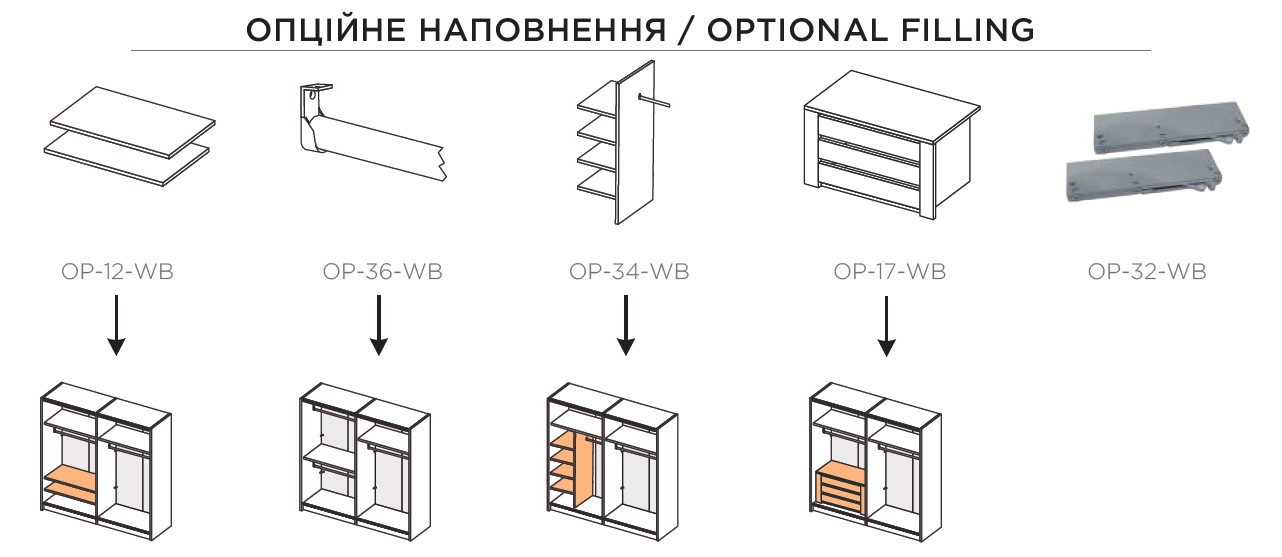 ОПЦІЙНЕ НАПОВНЕННЯ / OPTIONAL FILLING

OP-12-WB

OP-36-WB

OP-34-WB

OP-17-WB

OP-32-WB