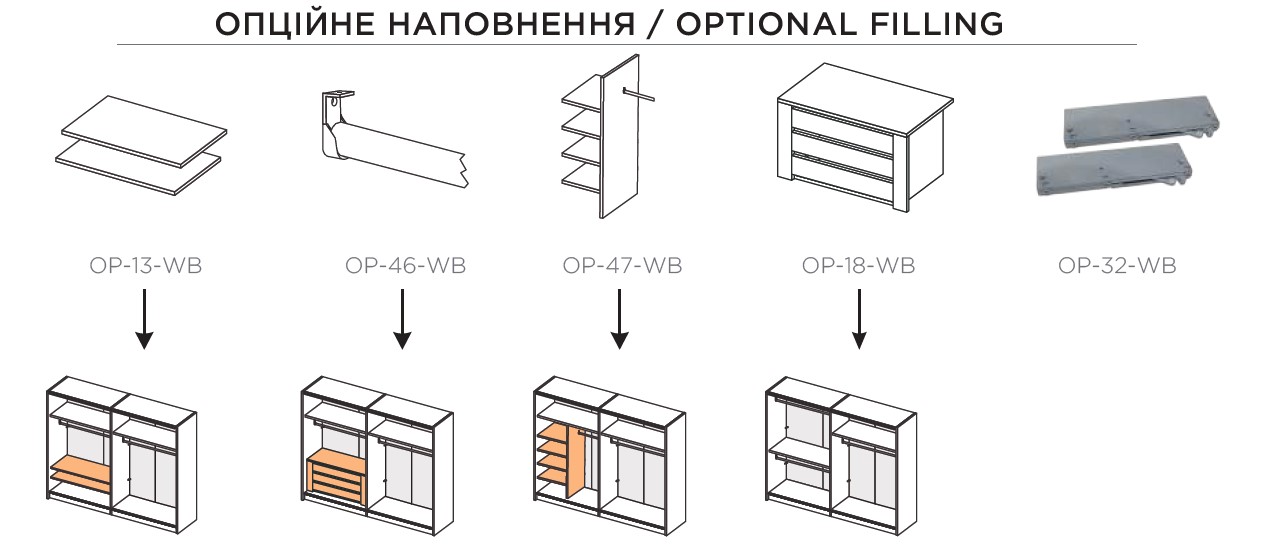 ОПЦІЙНЕ НАПОВНЕННЯ / OPTIONAL FILLING

OP-13-WB

OP-46-WB

OP-47-WB

OP-18-WB

OP-32-WB