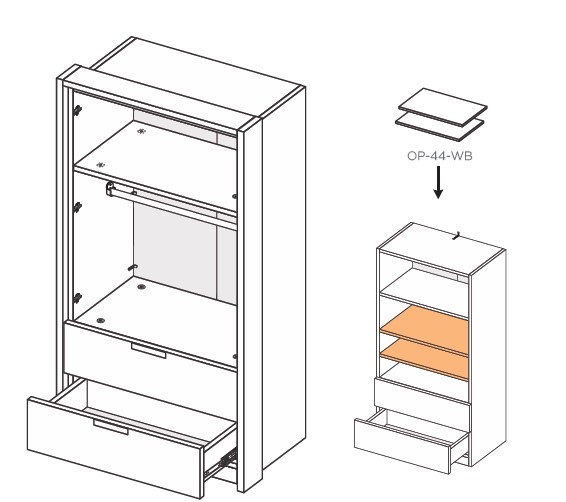 OP-44-WB