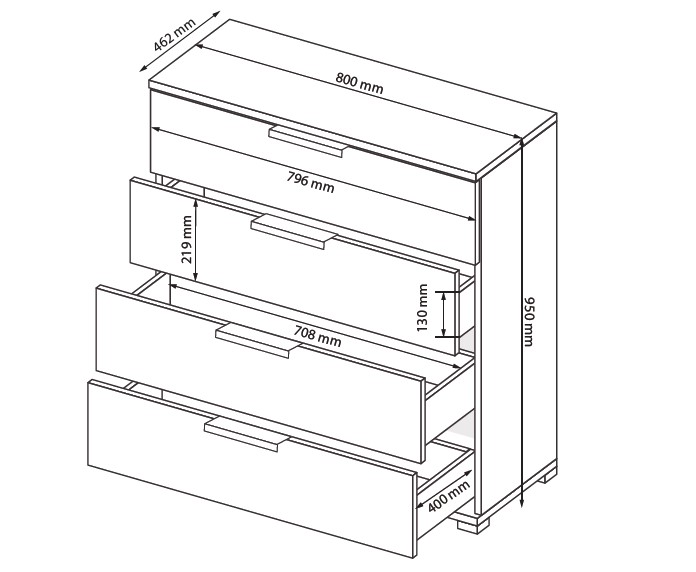 462 mm
800 mm
796 mm
219 mm
130 mm
708 mm
950 mm
400 mm